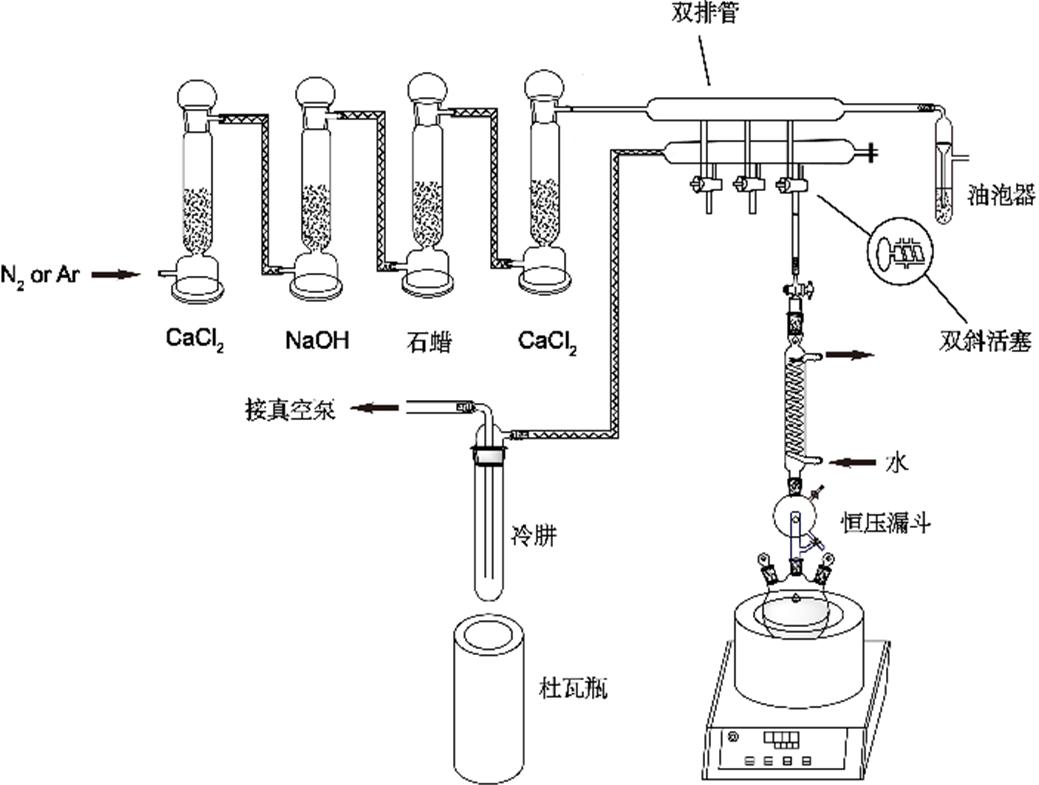 双排管

油泡器

$N_2$ or Ar

$CaCl_2$

NaOH

石蜡

$CaCl_2$

双斜活塞

接真空泵

水

冷阱

恒压漏斗

杜瓦瓶