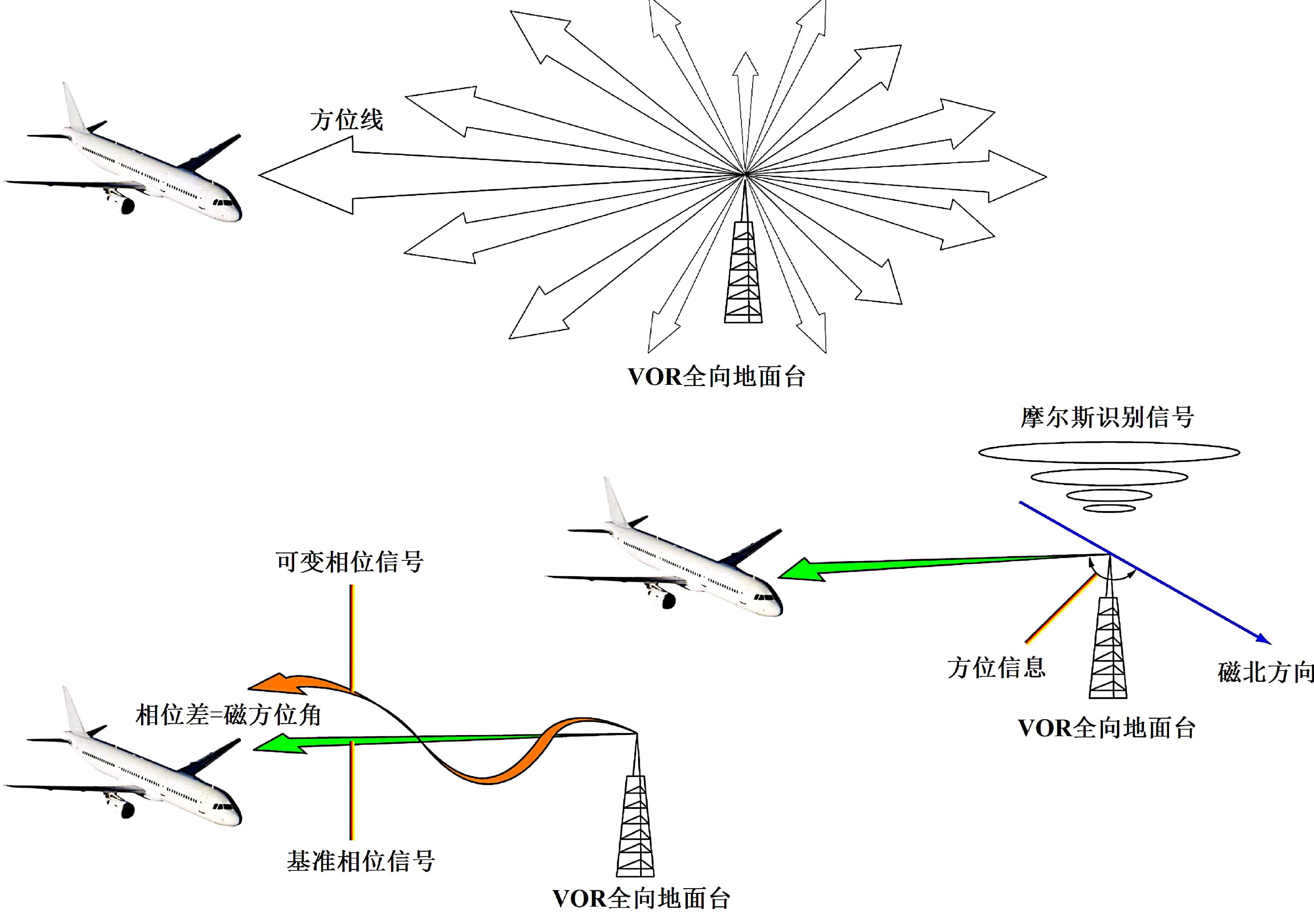 方位线

VOR全向地面台

摩尔斯识别信号

可变相位信号

方位信息

磁北方向

相位差=磁方位角

VOR全向地面台

基准相位信号

VOR全向地面台